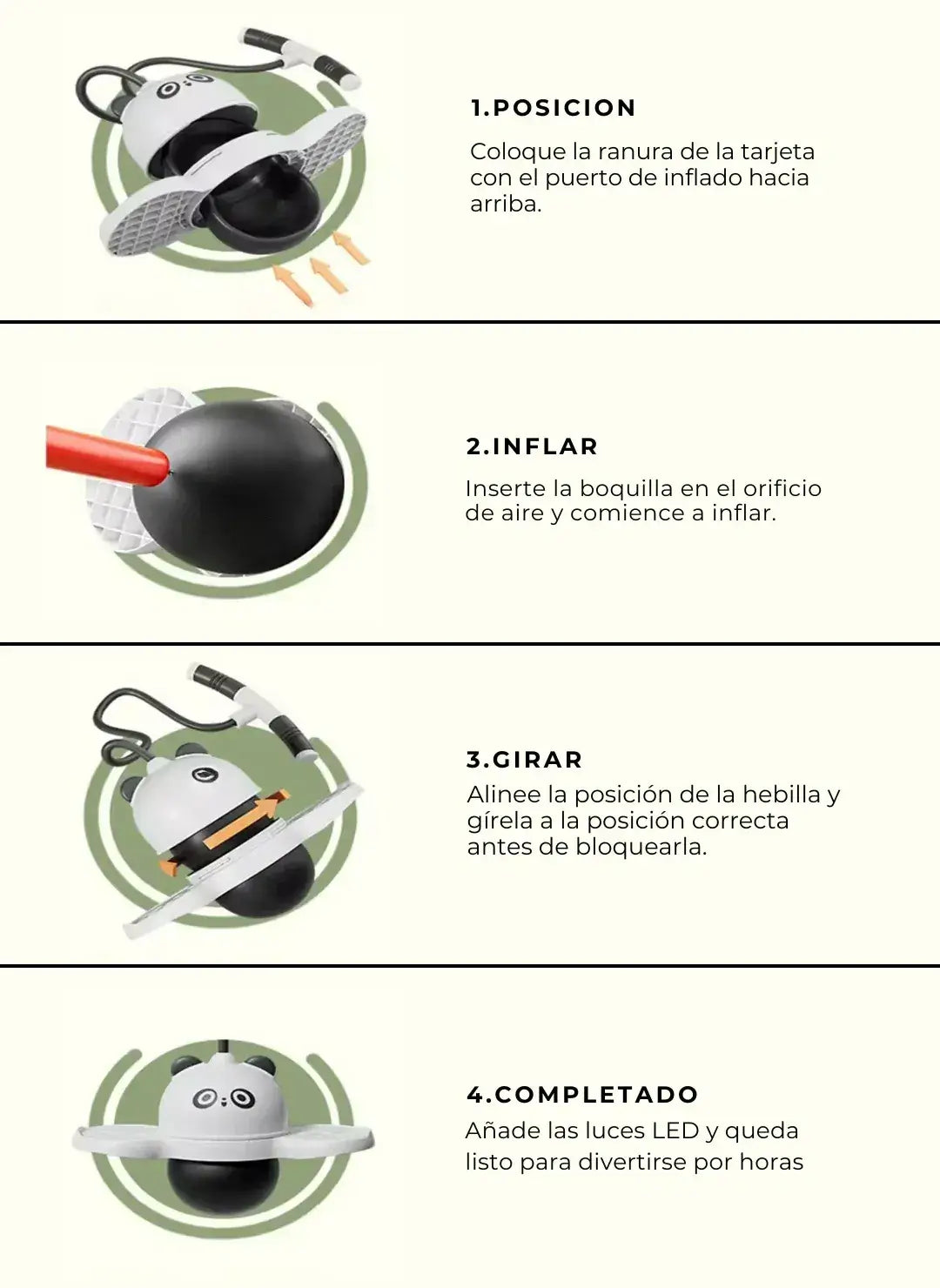 1.POSICION

Coloque la ranura de la tarjeta con el puerto de inflado hacia arriba.

2.INFLAR

Inserte la boquilla en el orificio de aire y comience a inflar.

3.GIRAR

Alinee la posición de la hebilla y gírela a la posición correcta antes de bloquearla.

4.COMPLETADO

Añade las luces LED y queda listo para divertirse por horas